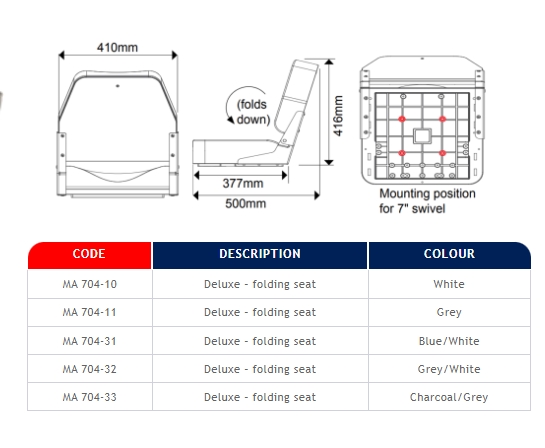 410mm

(folds down)

416mm

377mm

500mm

Mounting position for 7" swivel

| CODE | DESCRIPTION | COLOUR |
|---|---|---|
| MA 704-10 | Deluxe - folding seat | White |
| MA 704-11 | Deluxe - folding seat | Grey |
| MA 704-31 | Deluxe - folding seat | Blue/White |
| MA 704-32 | Deluxe - folding seat | Grey/White |
| MA 704-33 | Deluxe - folding seat | Charcoal/Grey |